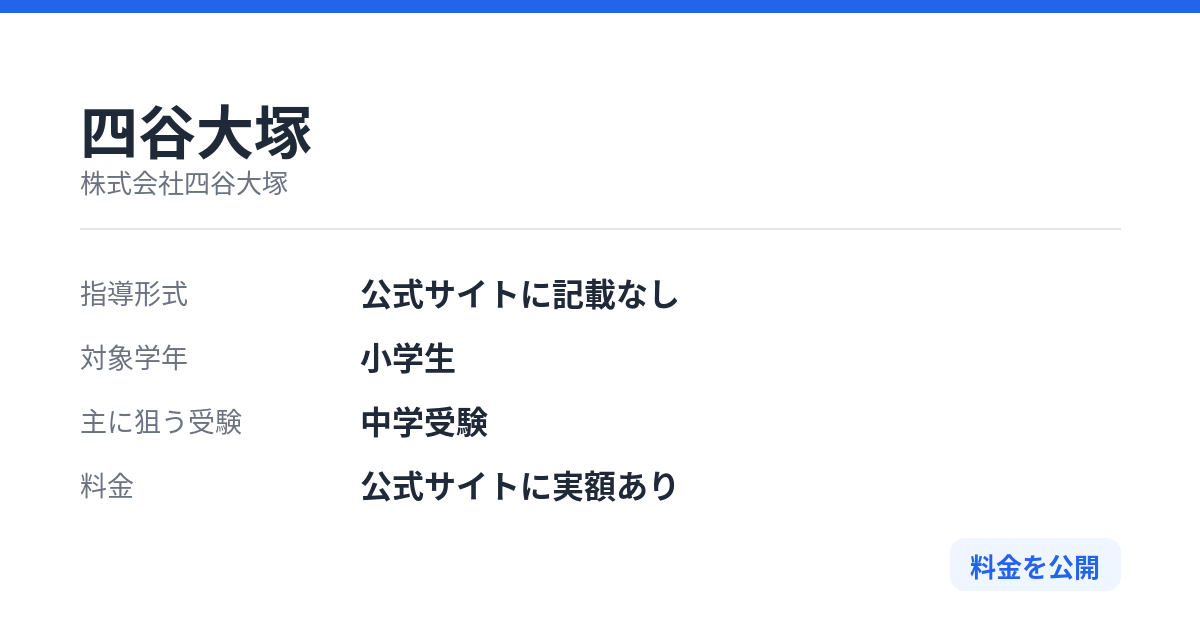 四谷大塚
株式会社四谷大塚

| 指導形式 | 公式サイトに記載なし |
|---|---|
| 対象学年 | 小学生 |
| 主に狙う受験 | 中学受験 |
| 料金 | 公式サイトに実額あり |

料金を公開