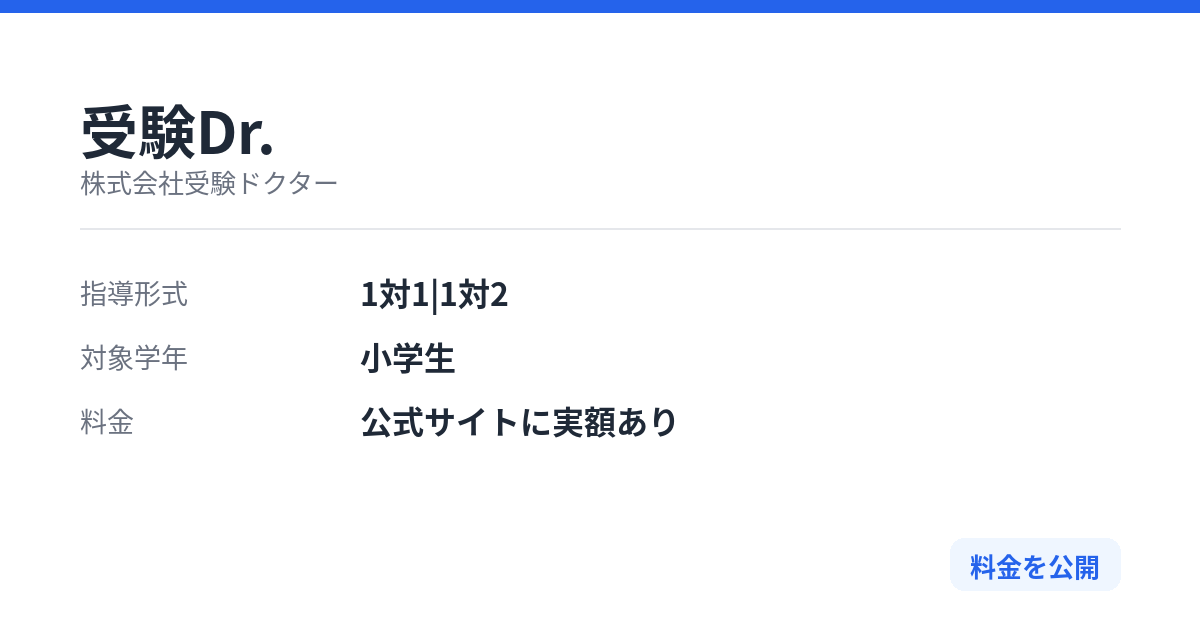 受験Dr.
株式会社受験ドクター

| 指導形式 | 1対1\|1対2 |
|---|---|
| 対象学年 | 小学生 |
| 料金 | 公式サイトに実額あり |

料金を公開