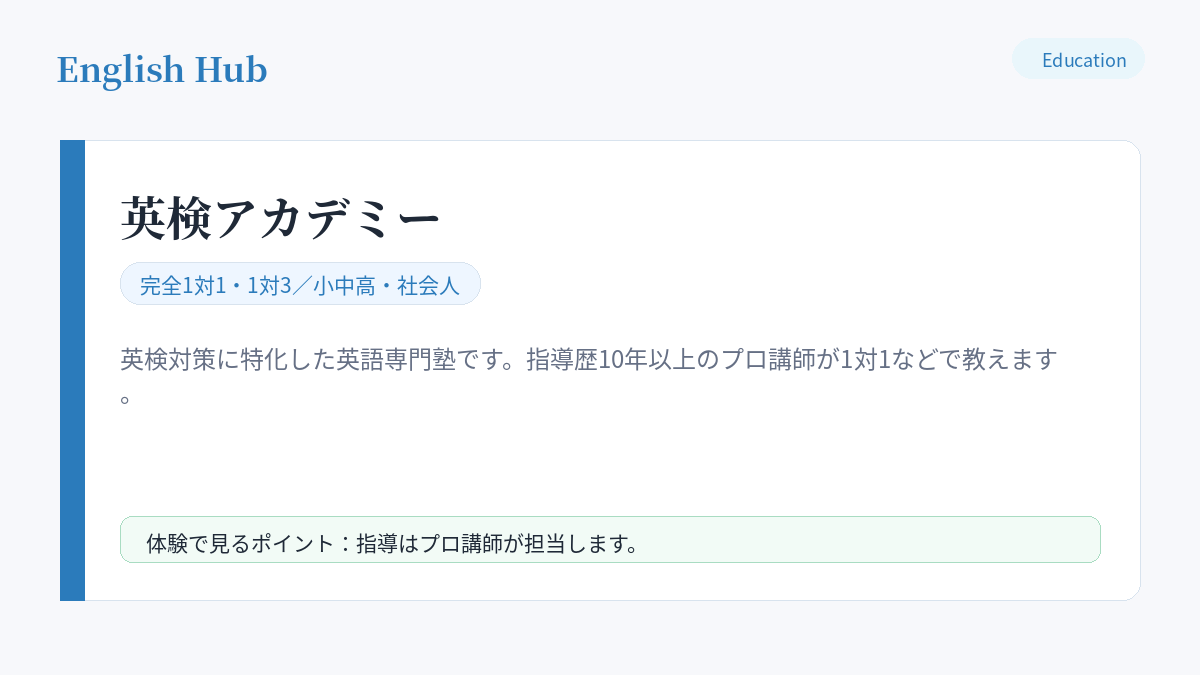 English Hub

Education

英検アカデミー

完全1対1・1対3／小中高・社会人

英検対策に特化した英語専門塾です。指導歴10年以上のプロ講師が1対1などで教えます。

体験で見るポイント：指導はプロ講師が担当します。