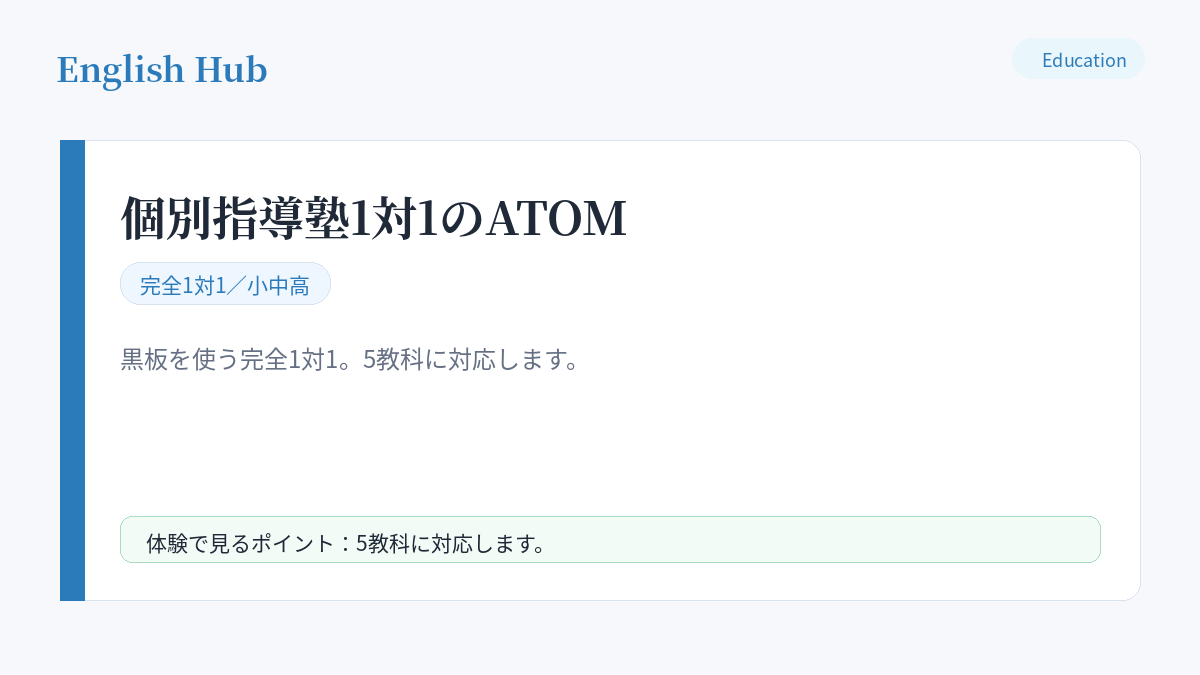 English Hub

Education

個別指導塾1対1のATOM

完全1対1／小中高

黒板を使う完全1対1。5教科に対応します。

体験で見るポイント：5教科に対応します。