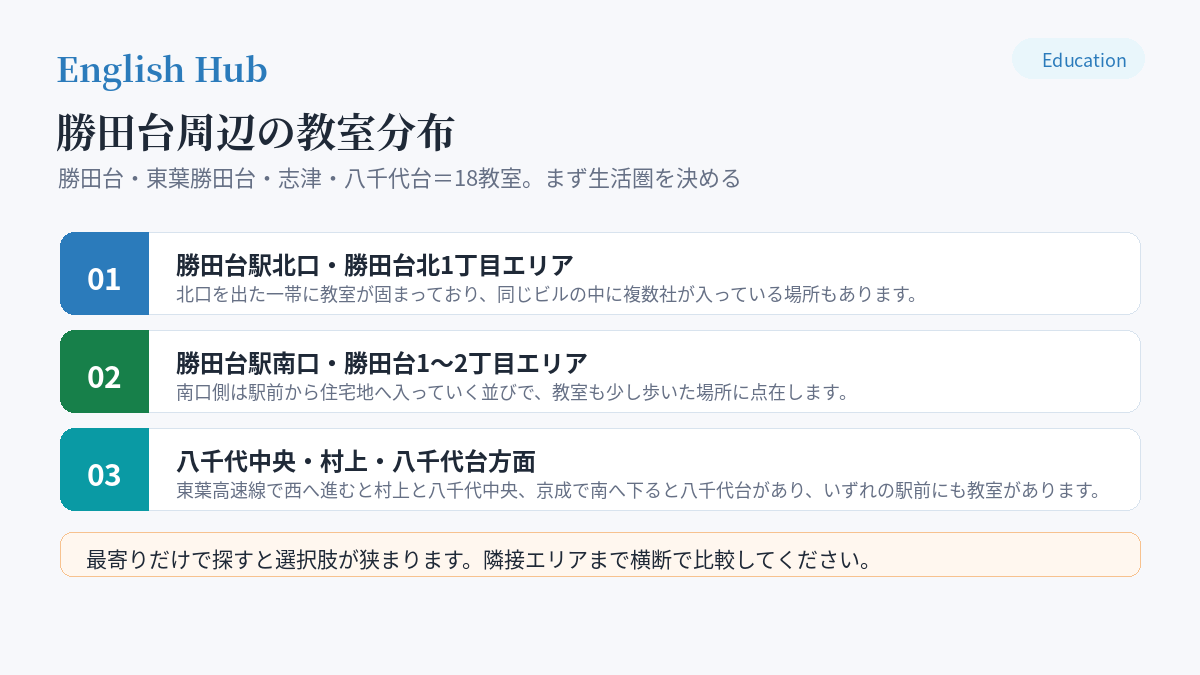 English Hub

Education

勝田台周辺の教室分布

勝田台・東葉勝田台・志津・八千代台＝18教室。まず生活圏を決める

01

勝田台駅北口・勝田台北1丁目エリア

北口を出た一帯に教室が固まっており、同じビルの中に複数社が入っている場所もあります。

02

勝田台駅南口・勝田台1〜2丁目エリア

南口側は駅前から住宅地へ入っていく並びで、教室も少し歩いた場所に点在します。

03

八千代中央・村上・八千代台方面

東葉高速線で西へ進むと村上と八千代中央、京成で南へ下ると八千代台があり、いずれの駅前にも教室があります。

最寄りだけで探すと選択肢が狭まります。隣接エリアまで横断で比較してください。