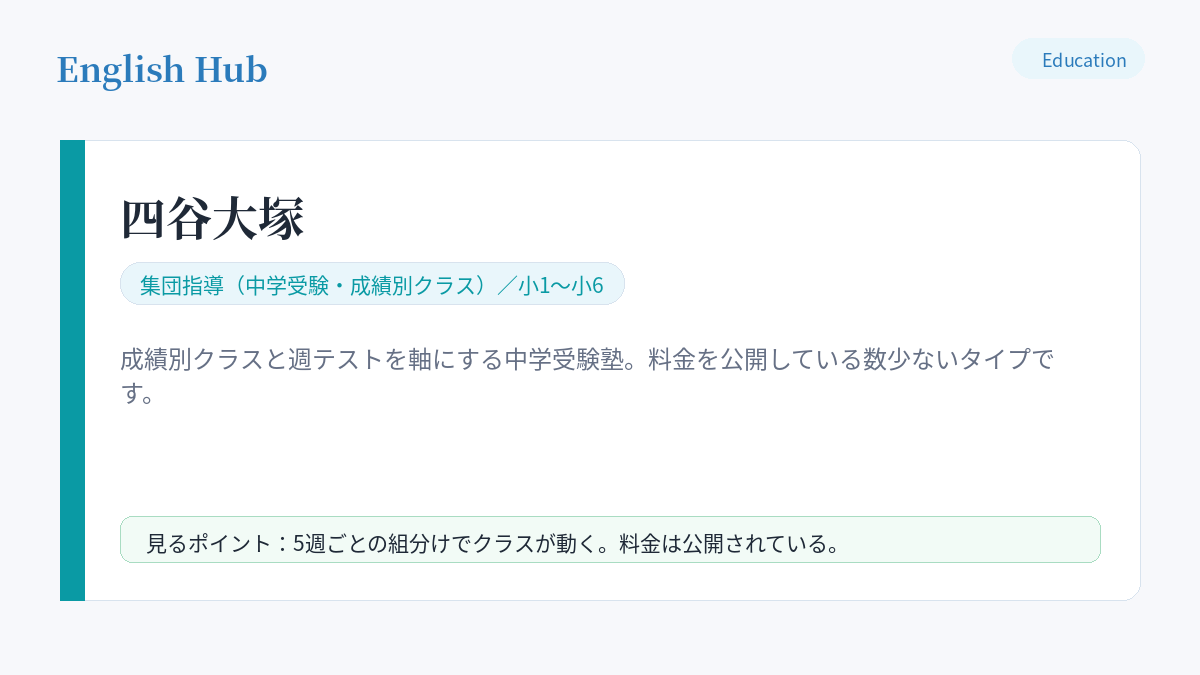 English Hub

Education

四谷大塚

集団指導（中学受験・成績別クラス）／小1〜小6

成績別クラスと週テストを軸にする中学受験塾。料金を公開している数少ないタイプです。

見るポイント：5週ごとの組分けでクラスが動く。料金は公開されている。